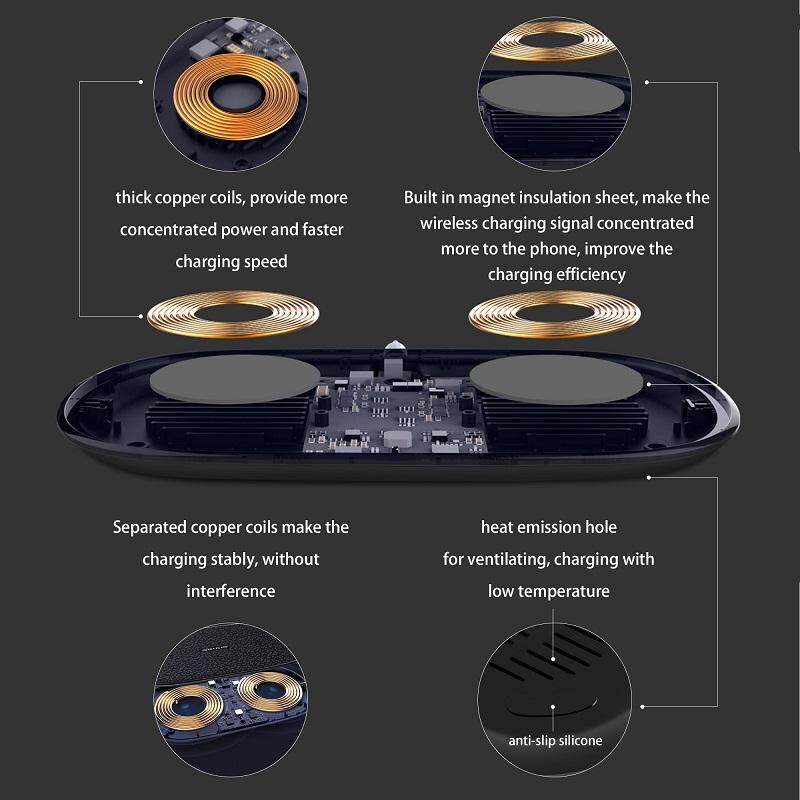 thick copper coils, provide more concentrated power and faster charging speed

Built in magnet insulation sheet, make the wireless charging signal concentrated more to the phone, improve the charging efficiency

Separated copper coils make the charging stably, without interference

heat emission hole for ventilating, charging with low temperature

anti-slip silicone