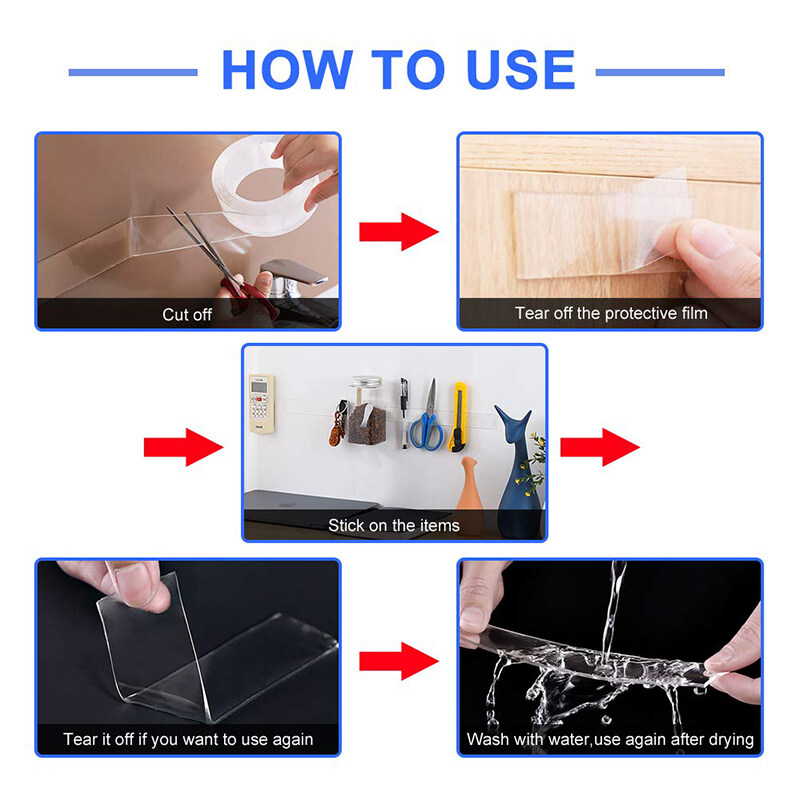 HOW TO USE

Cut off

Tear off the protective film

Stick on the items

Tear it off if you want to use again

Wash with water,use again after drying