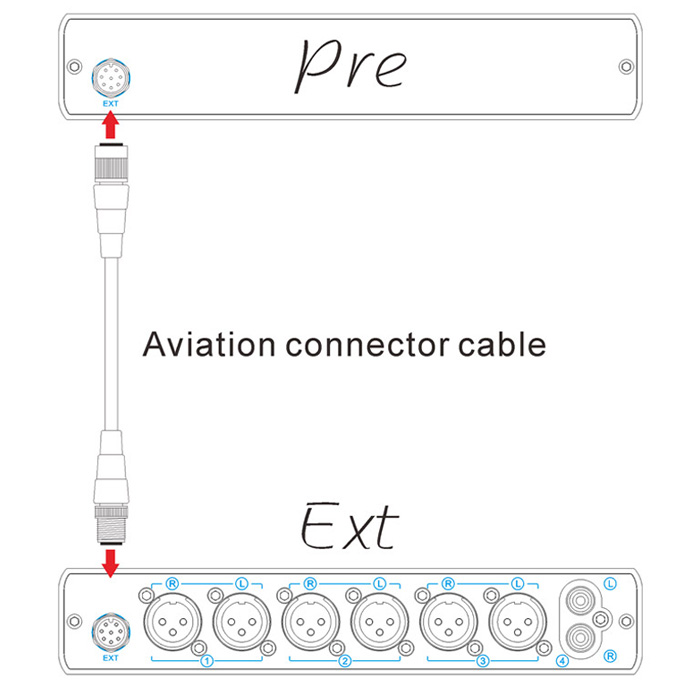 Pre

EXT

Aviation connector cable

Ext

R L R L R L L

EXT

1 2 3 4 R