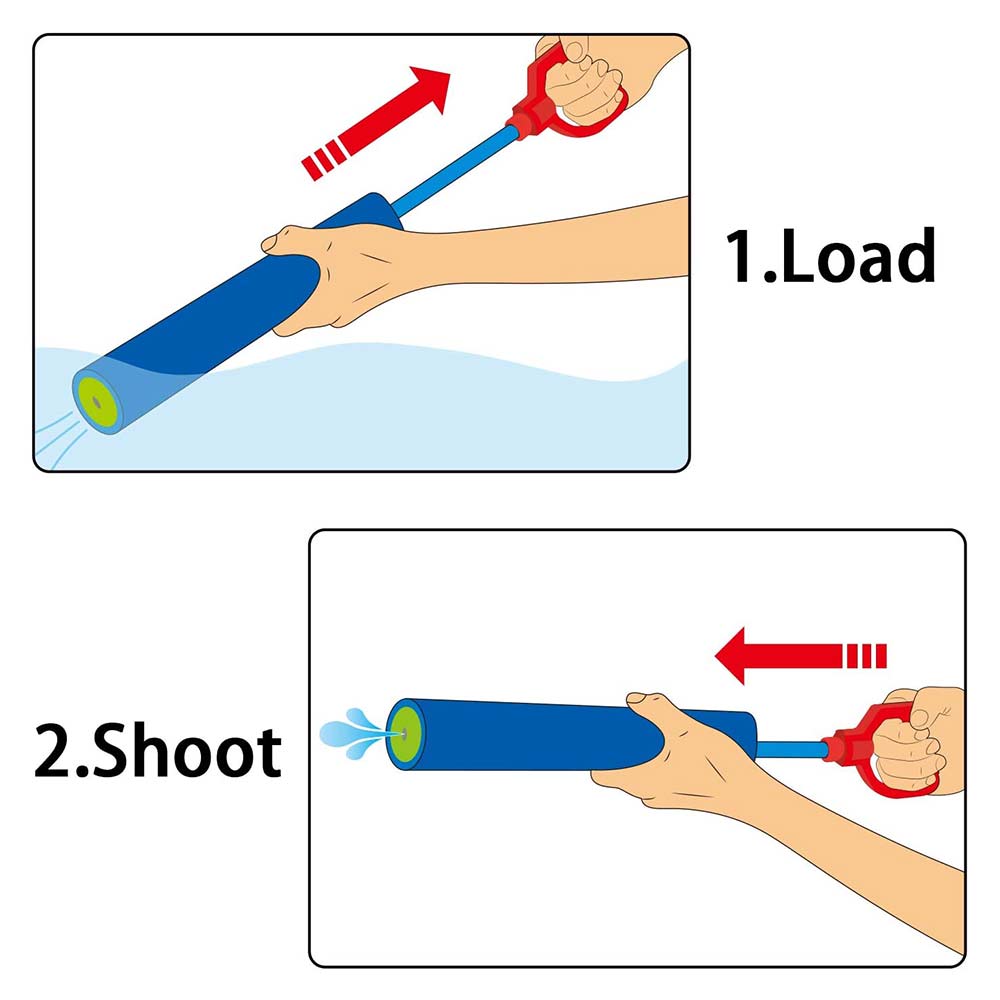 1.Load

2.Shoot