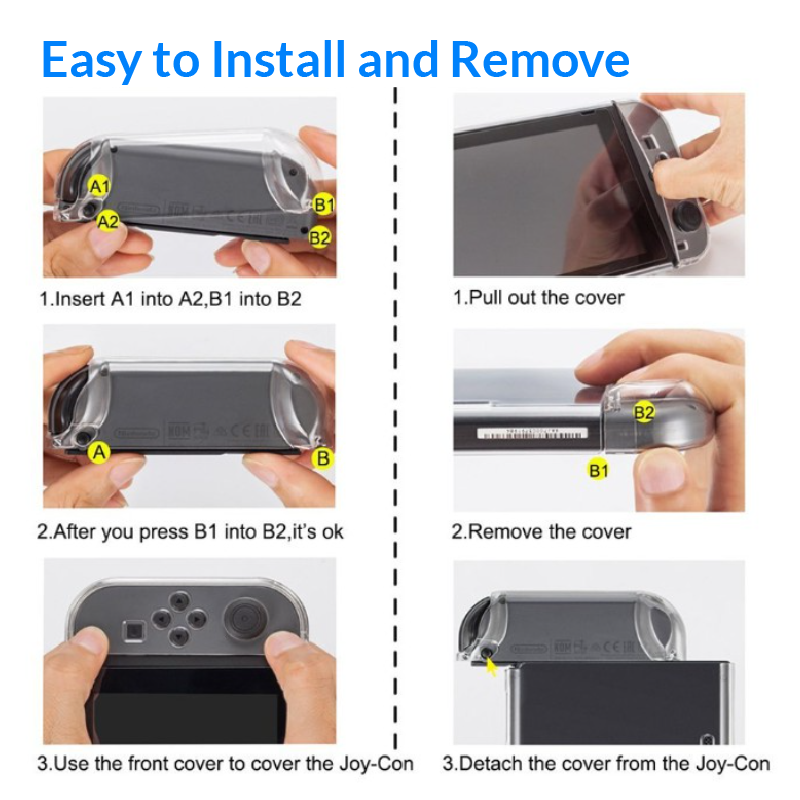 Easy to Install and Remove

A1
A2
B1
B2

1.Insert A1 into A2,B1 into B2

A
B

2.After you press B1 into B2,it's ok

3.Use the front cover to cover the Joy-Con

1.Pull out the cover

B2
B1

2.Remove the cover

3.Detach the cover from the Joy-Con