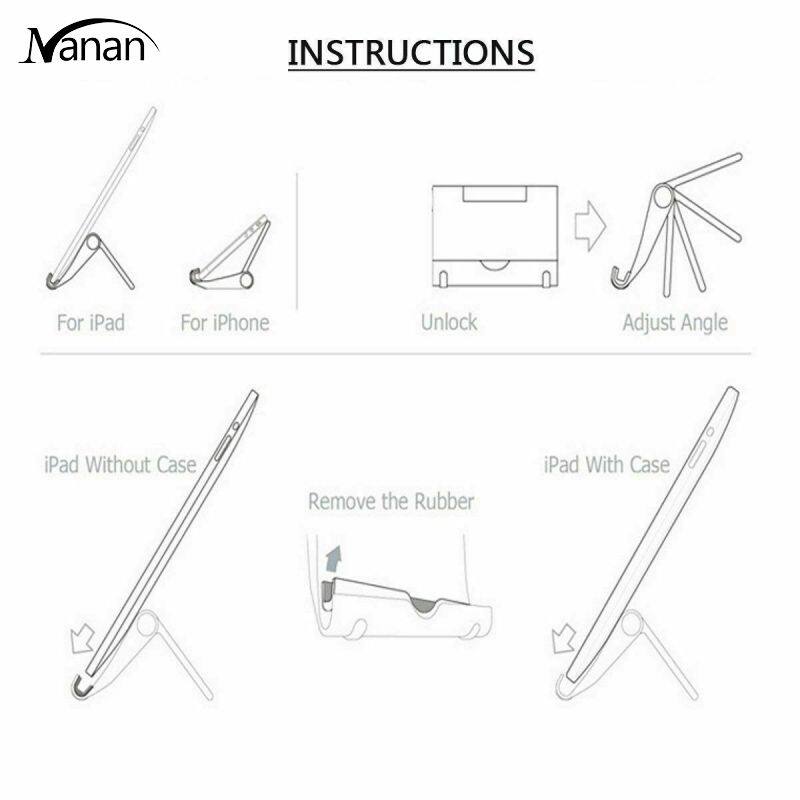 Nanan

INSTRUCTIONS

For iPad

For iPhone

Unlock

Adjust Angle

iPad Without Case

Remove the Rubber

iPad With Case