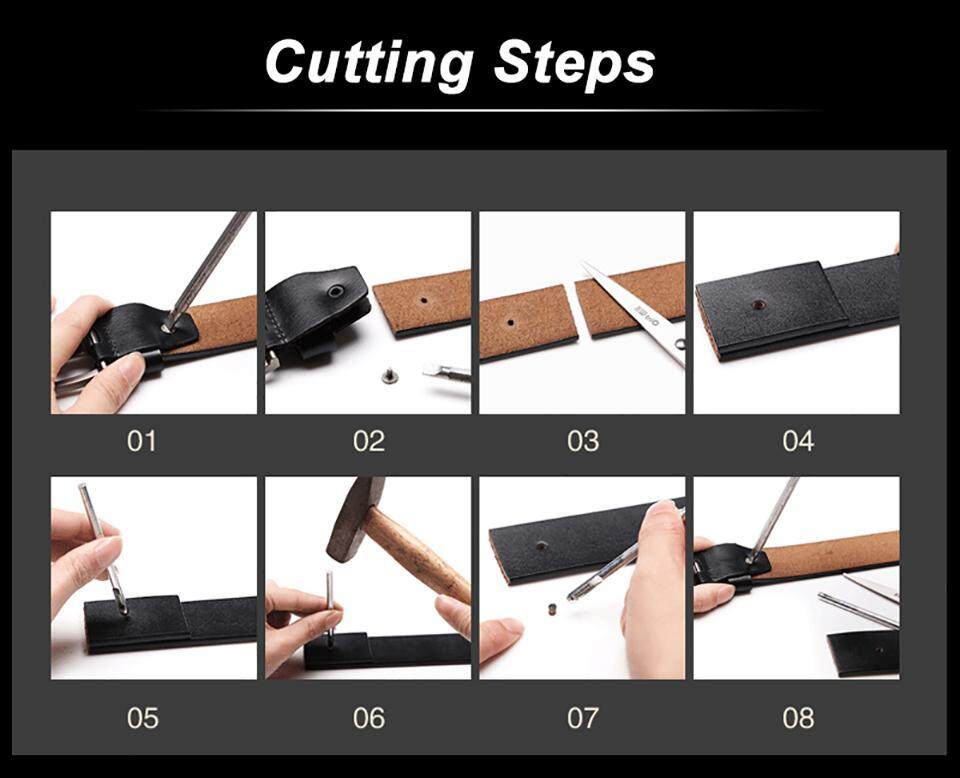 Cutting Steps

01
02
03
04

05
06
07
08